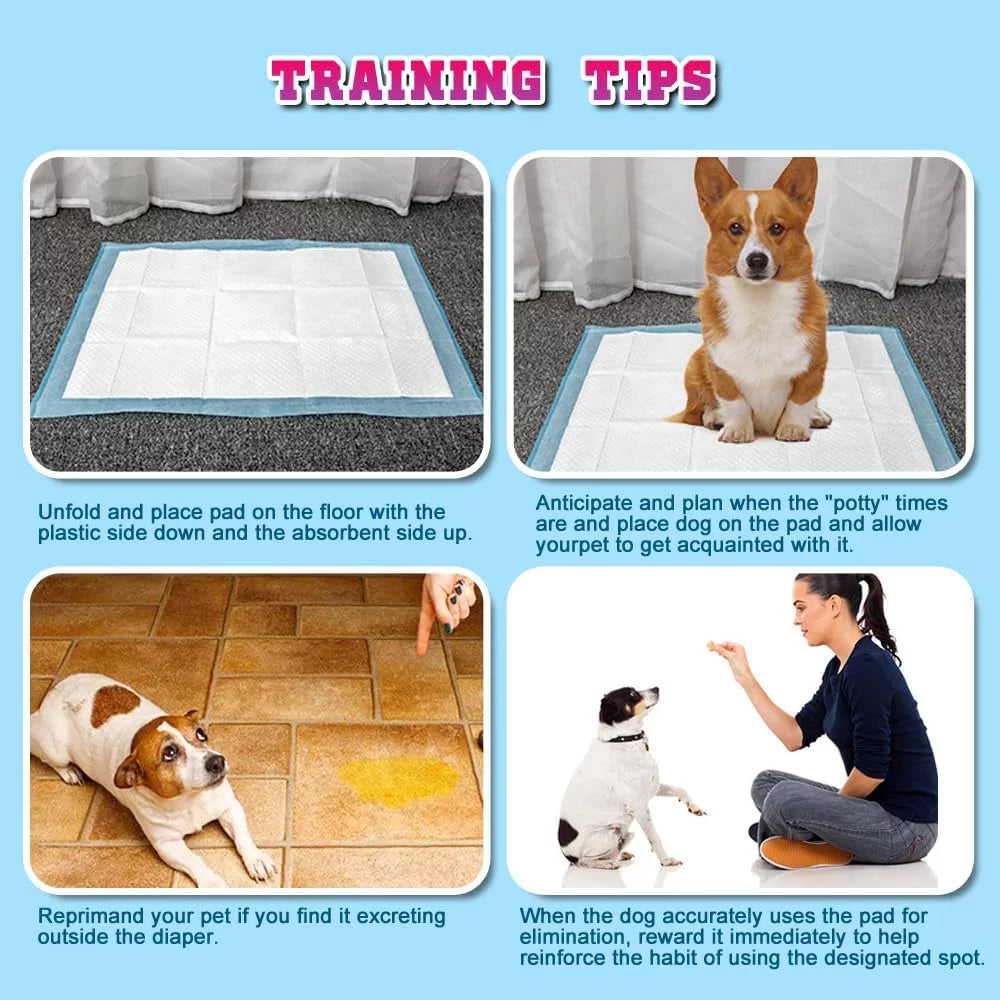 TRAINING TIPS

Unfold and place pad on the floor with the plastic side down and the absorbent side up.

Anticipate and plan when the "potty" times are and place dog on the pad and allow yourpet to get acquainted with it.

Reprimand your pet if you find it excreting outside the diaper.

When the dog accurately uses the pad for elimination, reward it immediately to help reinforce the habit of using the designated spot.